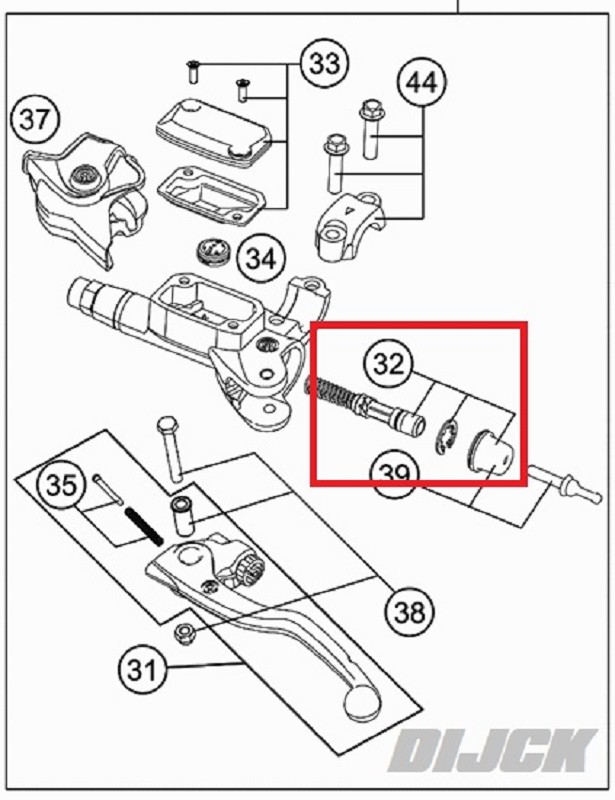 33
44
37
34
32
39
35
38
31
DIJCK